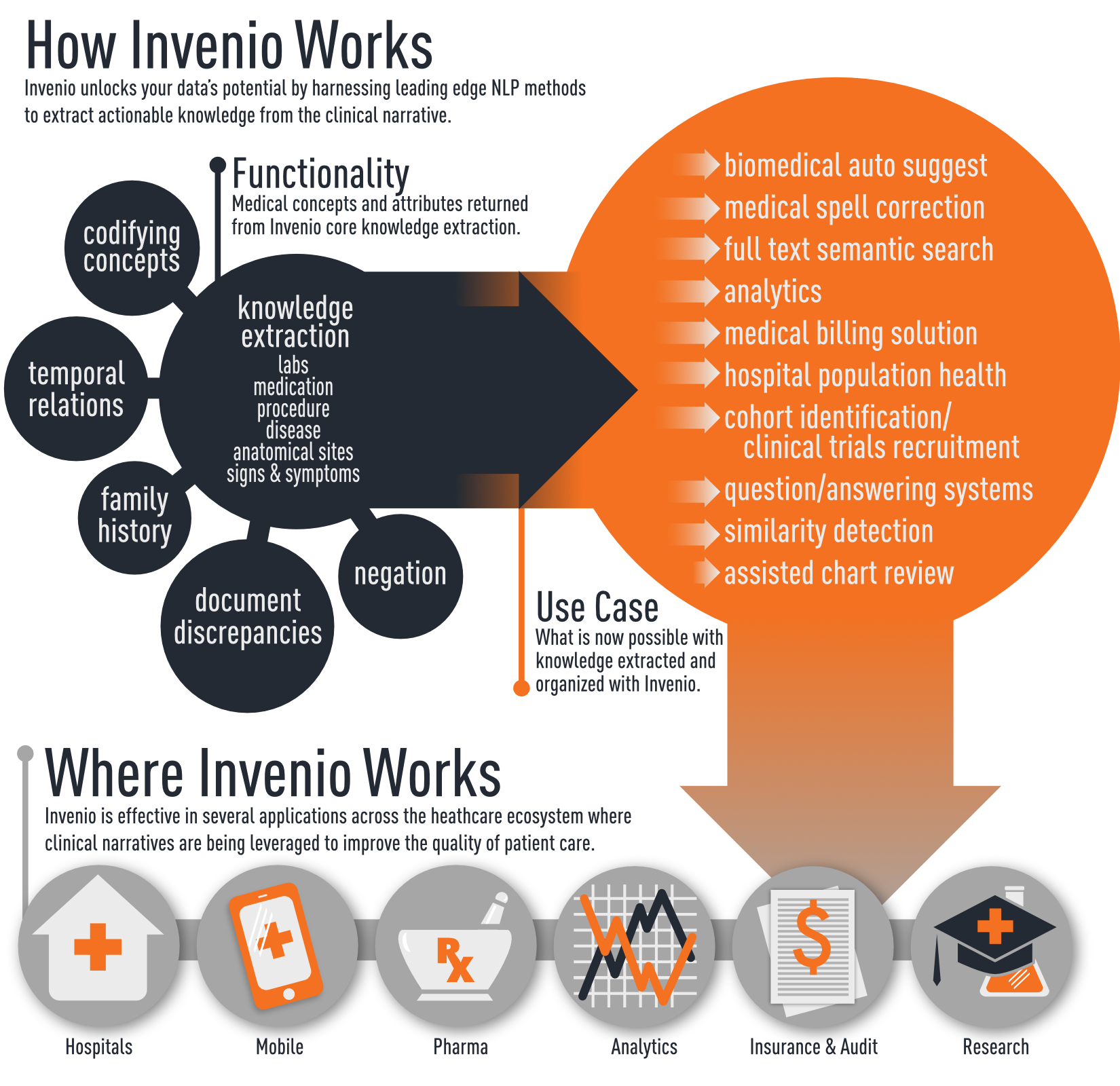 How Invenio Works
Invenio unlocks your data's potential by harnessing leading edge NLP methods to extract actionable knowledge from the clinical narrative.

Functionality
Medical concepts and attributes returned from Invenio core knowledge extraction.

codifying concepts

temporal relations

family history

document discrepancies

negation

knowledge extraction
labs
medication
procedure
disease
anatomical sites
signs & symptoms

biomedical auto suggest
medical spell correction
full text semantic search
analytics
medical billing solution
hospital population health
cohort identification/ clinical trials recruitment
question/answering systems
similarity detection
assisted chart review

Use Case
What is now possible with knowledge extracted and organized with Invenio.

Where Invenio Works
Invenio is effective in several applications across the heathcare ecosystem where clinical narratives are being leveraged to improve the quality of patient care.

Rx

$

Hospitals
Mobile
Pharma
Analytics
Insurance & Audit
Research